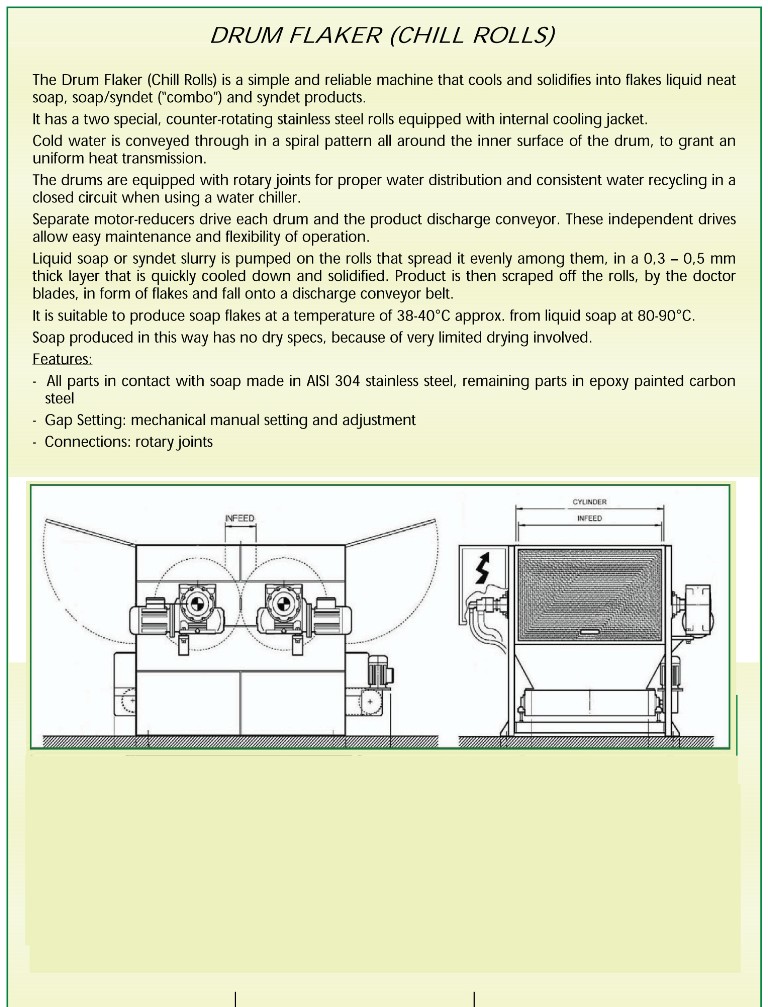 DRUM FLAKER (CHILL ROLLS)

The Drum Flaker (Chill Rolls) is a simple and reliable machine that cools and solidifies into flakes liquid neat soap, soap/syndet ("combo") and syndet products.

It has a two special, counter-rotating stainless steel rolls equipped with internal cooling jacket.

Cold water is conveyed through in a spiral pattern all around the inner surface of the drum, to grant an uniform heat transmission.

The drums are equipped with rotary joints for proper water distribution and consistent water recycling in a closed circuit when using a water chiller.

Separate motor-reducers drive each drum and the product discharge conveyor. These independent drives allow easy maintenance and flexibility of operation.

Liquid soap or syndet slurry is pumped on the rolls that spread it evenly among them, in a 0,3 – 0,5 mm thick layer that is quickly cooled down and solidified. Product is then scraped off the rolls, by the doctor blades, in form of flakes and fall onto a discharge conveyor belt.

It is suitable to produce soap flakes at a temperature of 38-40°C approx. from liquid soap at 80-90°C.

Soap produced in this way has no dry specs, because of very limited drying involved.

Features:

- All parts in contact with soap made in AISI 304 stainless steel, remaining parts in epoxy painted carbon steel
- Gap Setting: mechanical manual setting and adjustment
- Connections: rotary joints

INFEED

CYLINDER

INFEED